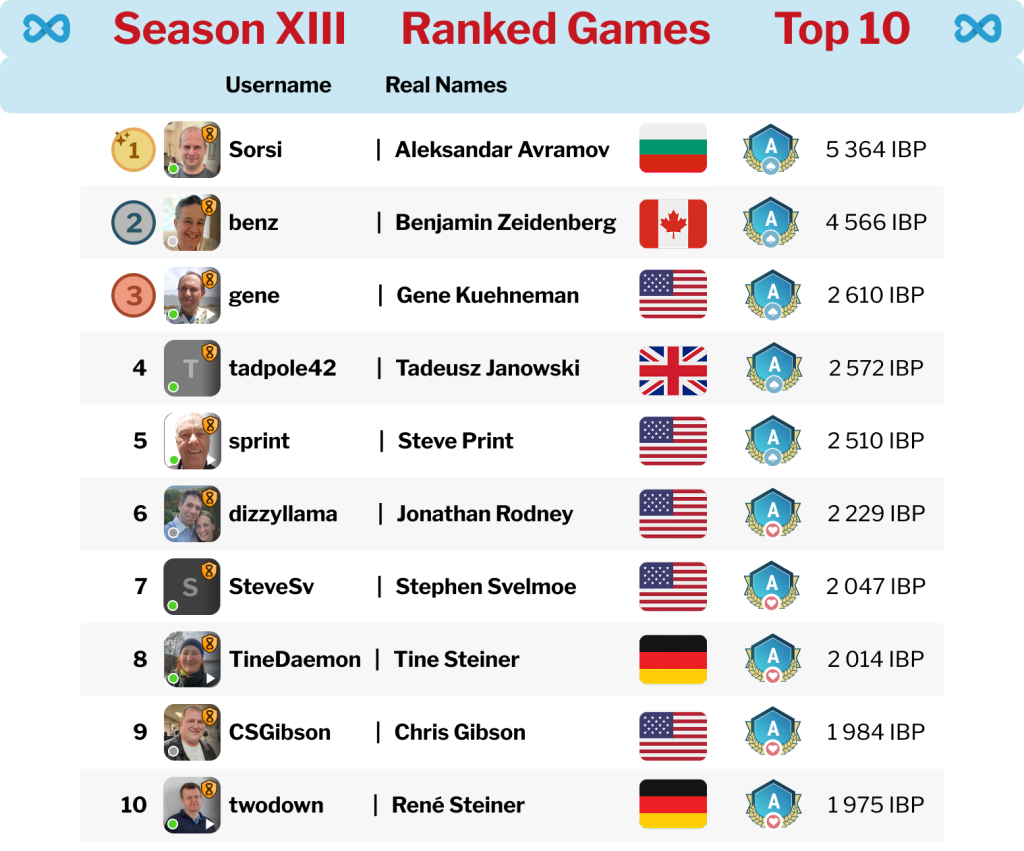 Season XIII Ranked Games Top 10

| | Username | Real Names | | | |
|---|---|---|---|---|---|
| 1 | Sorsi | Aleksandar Avramov | | A | 5 364 IBP |
| 2 | benz | Benjamin Zeidenberg | | A | 4 566 IBP |
| 3 | gene | Gene Kuehneman | | A | 2 610 IBP |
| 4 | tadpole42 | Tadeusz Janowski | | A | 2 572 IBP |
| 5 | sprint | Steve Print | | A | 2 510 IBP |
| 6 | dizzyllama | Jonathan Rodney | | A | 2 229 IBP |
| 7 | SteveSv | Stephen Svelmoe | | A | 2 047 IBP |
| 8 | TineDaemon | Tine Steiner | | A | 2 014 IBP |
| 9 | CSGibson | Chris Gibson | | A | 1 984 IBP |
| 10 | twodown | René Steiner | | A | 1 975 IBP |